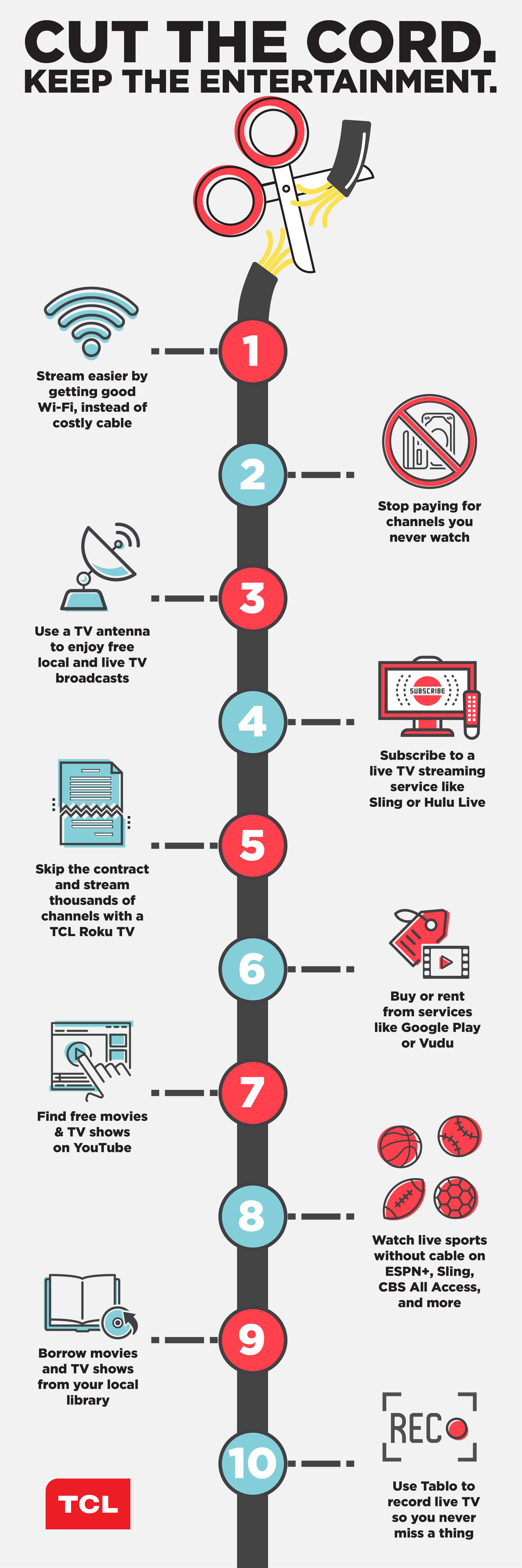 CUT THE CORD.
KEEP THE ENTERTAINMENT.

1
Stream easier by getting good Wi-Fi, instead of costly cable

2
Stop paying for channels you never watch

3
Use a TV antenna to enjoy free local and live TV broadcasts

4
SUBSCRIBE
Subscribe to a live TV streaming service like Sling or Hulu Live

5
Skip the contract and stream thousands of channels with a TCL Roku TV

6
Buy or rent from services like Google Play or Vudu

7
Find free movies & TV shows on YouTube

8
Watch live sports without cable on ESPN+, Sling, CBS All Access, and more

9
Borrow movies and TV shows from your local library

10
REC
Use Tablo to record live TV so you never miss a thing

TCL