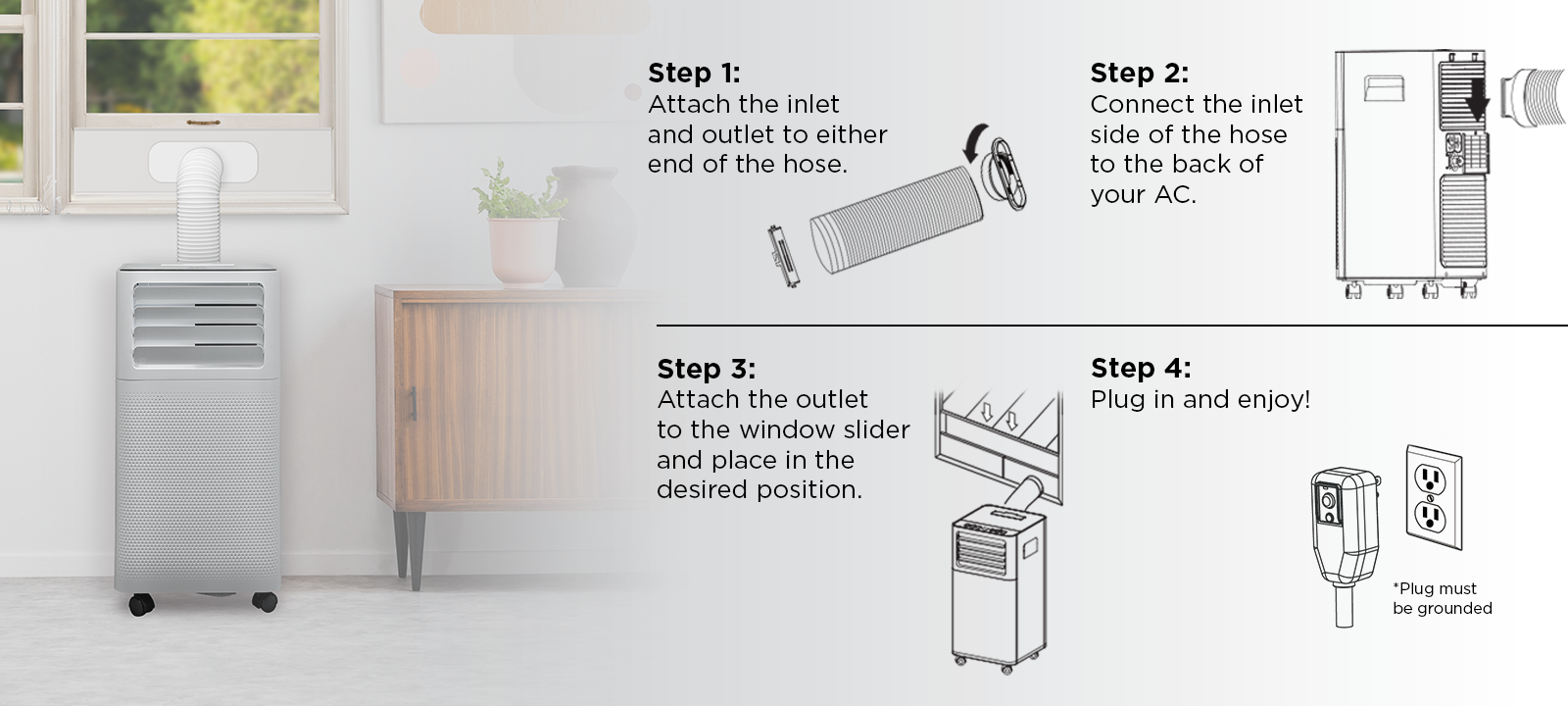 Step 1:
Attach the inlet and outlet to either end of the hose.

Step 2:
Connect the inlet side of the hose to the back of your AC.

Step 3:
Attach the outlet to the window slider and place in the desired position.

Step 4:
Plug in and enjoy!

*Plug must be grounded