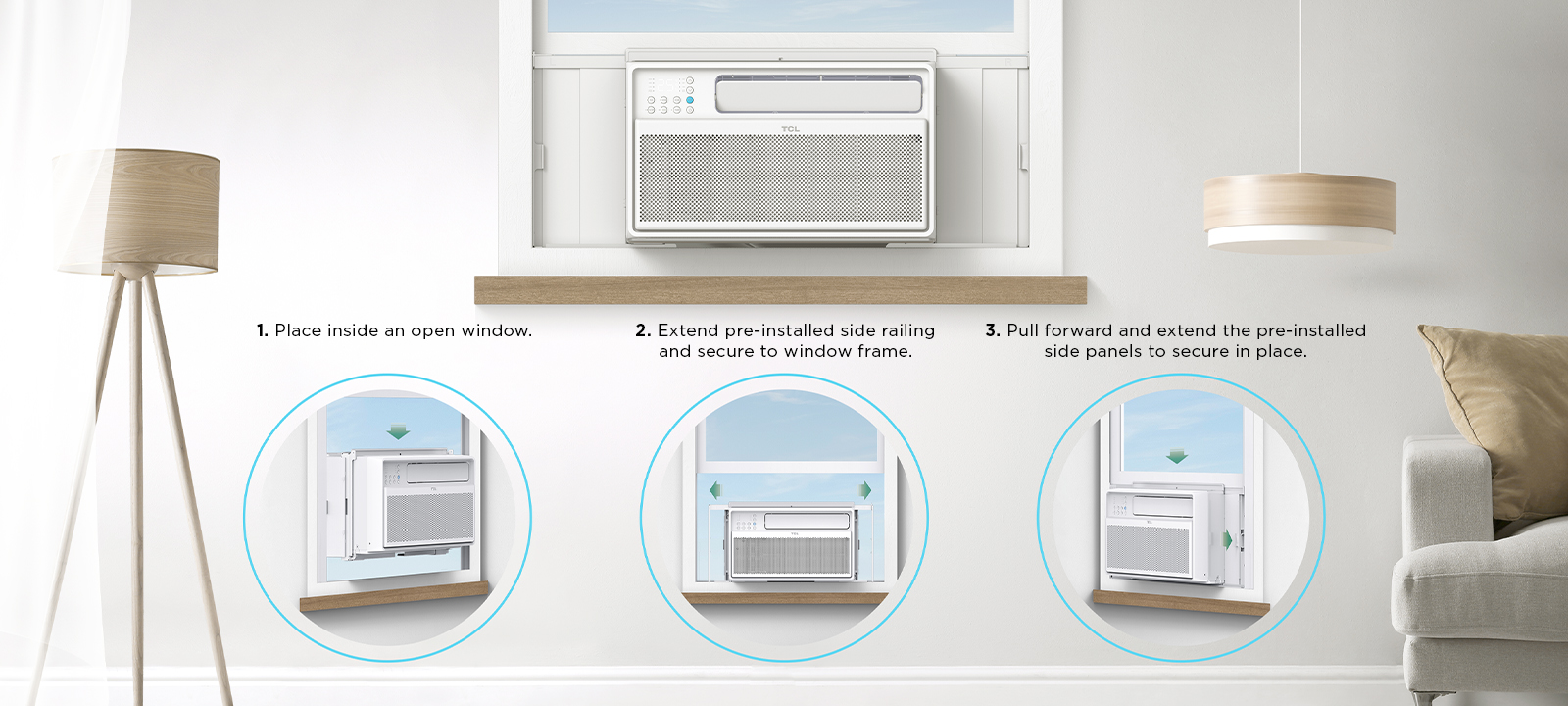 TCL

1. Place inside an open window.

2. Extend pre-installed side railing and secure to window frame.

3. Pull forward and extend the pre-installed side panels to secure in place.