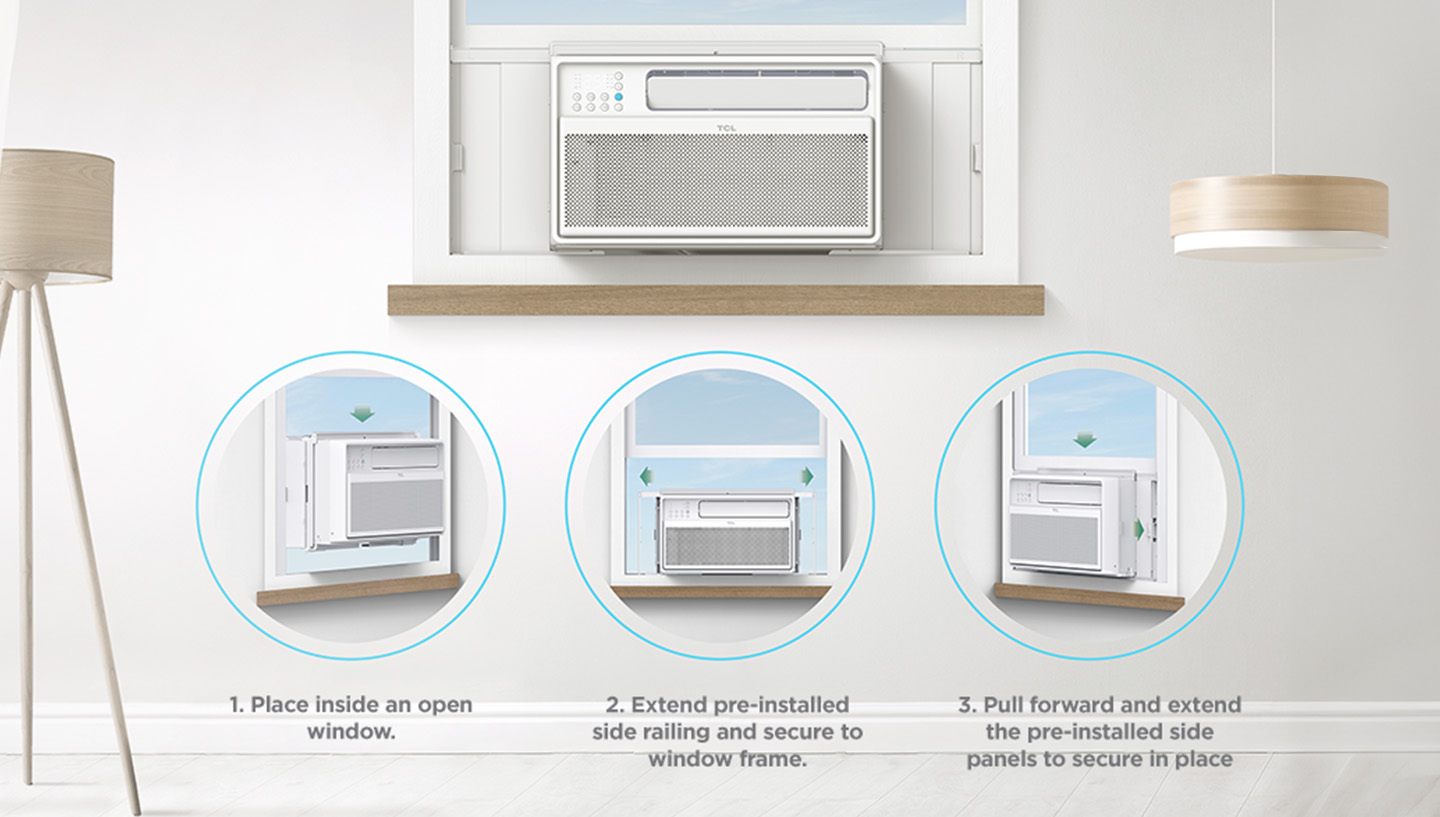 TCL

1. Place inside an open window.

2. Extend pre-installed side railing and secure to window frame.

3. Pull forward and extend the pre-installed side panels to secure in place